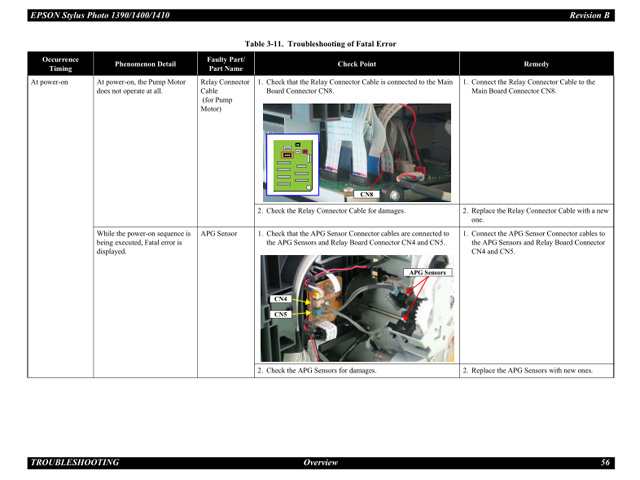 EPSON Stylus Photo 1390/1400/1410 Revision B

Table 3-11. Troubleshooting of Fatal Error

| Occurrence Timing | Phenomenon Detail | Faulty Part/ Part Name | Check Point | Remedy |
|---|---|---|---|---|
| At power-on | At power-on, the Pump Motor does not operate at all. | Relay Connector Cable (for Pump Motor) | 1. Check that the Relay Connector Cable is connected to the Main Board Connector CN8. CN8 | 1. Connect the Relay Connector Cable to the Main Board Connector CN8. |
| | | | 2. Check the Relay Connector Cable for damages. | 2. Replace the Relay Connector Cable with a new one. |
| | While the power-on sequence is being executed, Fatal error is displayed. | APG Sensor | 1. Check that the APG Sensor Connector cables are connected to the APG Sensors and Relay Board Connector CN4 and CN5. APG Sensors CN4 CN5 | 1. Connect the APG Sensor Connector cables to the APG Sensors and Relay Board Connector CN4 and CN5. |
| | | | 2. Check the APG Sensors for damages. | 2. Replace the APG Sensors with new ones. |

TROUBLESHOOTING Overview 56